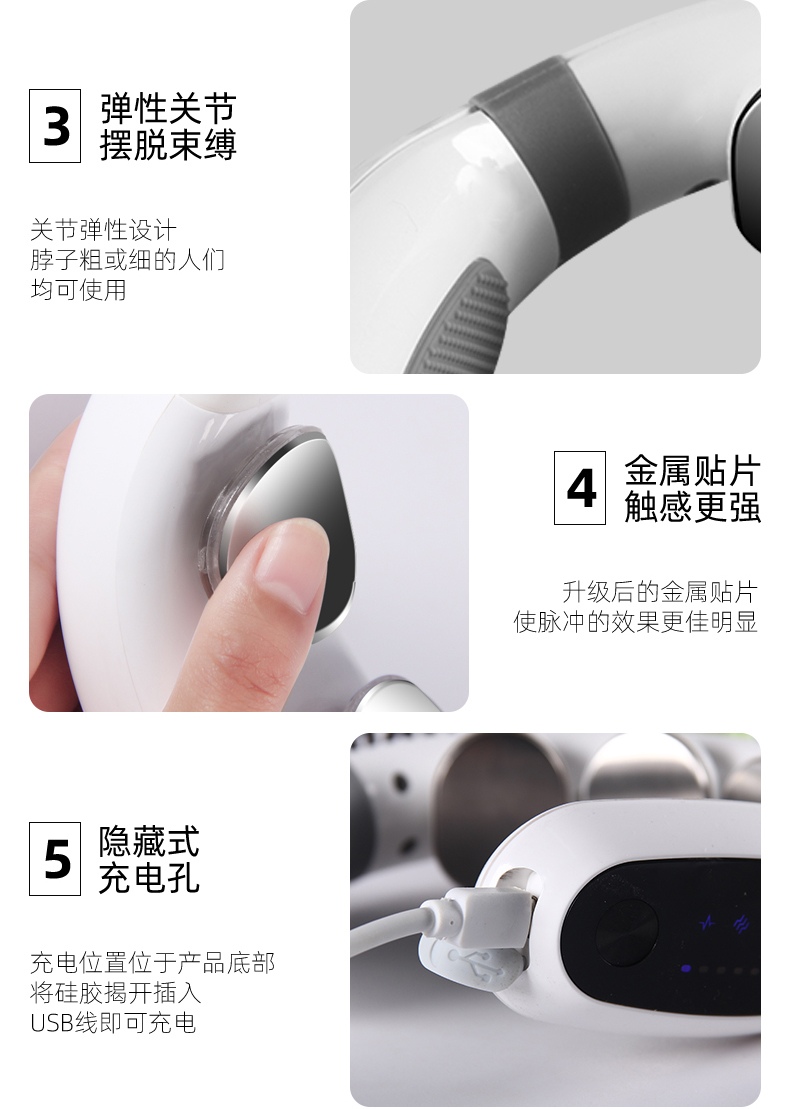 3 弹性关节
摆脱束缚

关节弹性设计
脖子粗或细的人们
均可使用

4 金属贴片
触感更强

升级后的金属贴片
使脉冲的效果更佳明显

5 隐藏式
充电孔

充电位置位于产品底部
将硅胶揭开插入
USB线即可充电